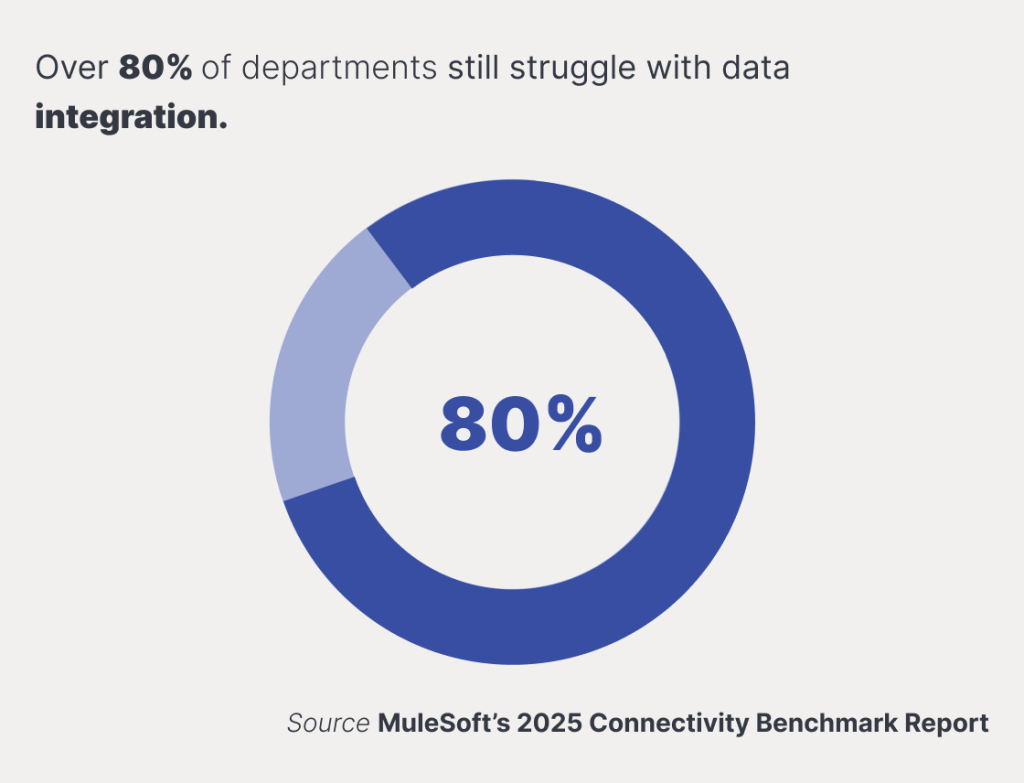 Over 80% of departments still struggle with data integration.

80%

Source MuleSoft's 2025 Connectivity Benchmark Report